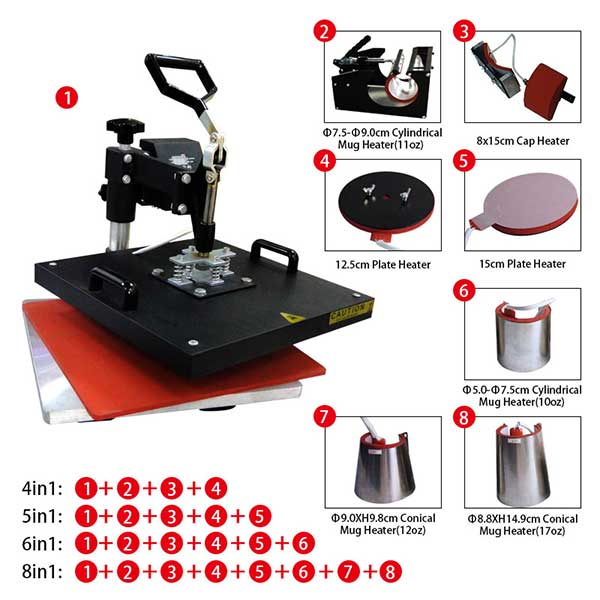 1

CAUTION

2
Φ7.5-Φ9.0cm Cylindrical Mug Heater(11oz)

3
8x15cm Cap Heater

4
12.5cm Plate Heater

5
15cm Plate Heater

6
Φ5.0-Φ7.5cm Cylindrical Mug Heater(10oz)

7
Φ9.0XH9.8cm Conical Mug Heater(12oz)

8
Φ8.8XH14.9cm Conical Mug Heater(17oz)

4in1: 1+2+3+4
5in1: 1+2+3+4+5
6in1: 1+2+3+4+5+6
8in1: 1+2+3+4+5+6+7+8